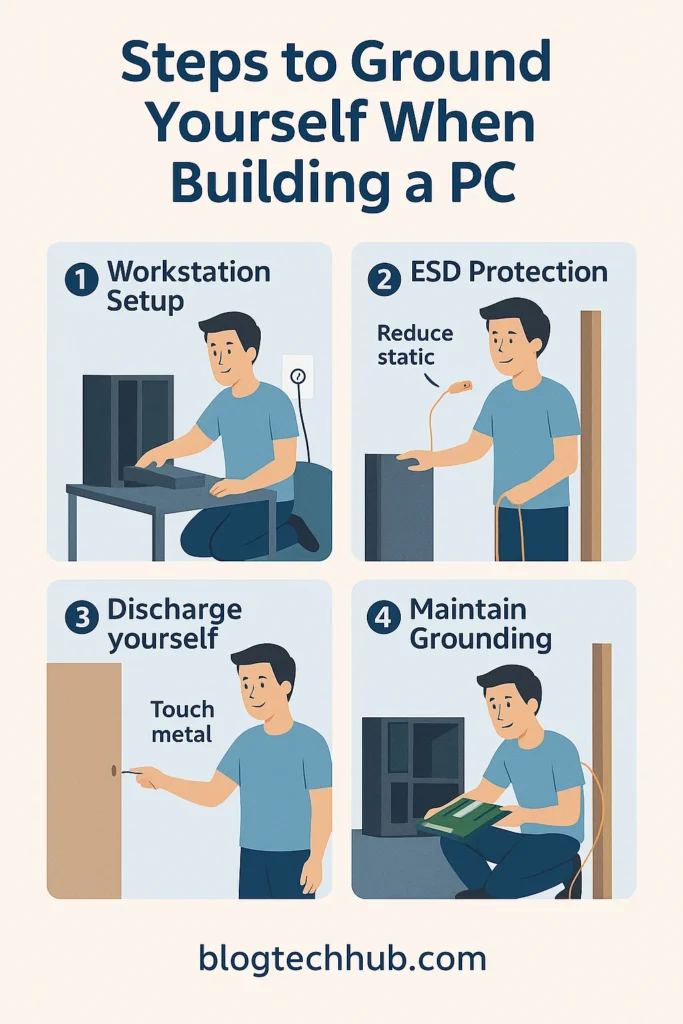 Steps to Ground Yourself When Building a PC

1 Workstation Setup

2 ESD Protection

Reduce static

3 Discharge yourself

Touch metal

4 Maintain Grounding

blogtechhub.com